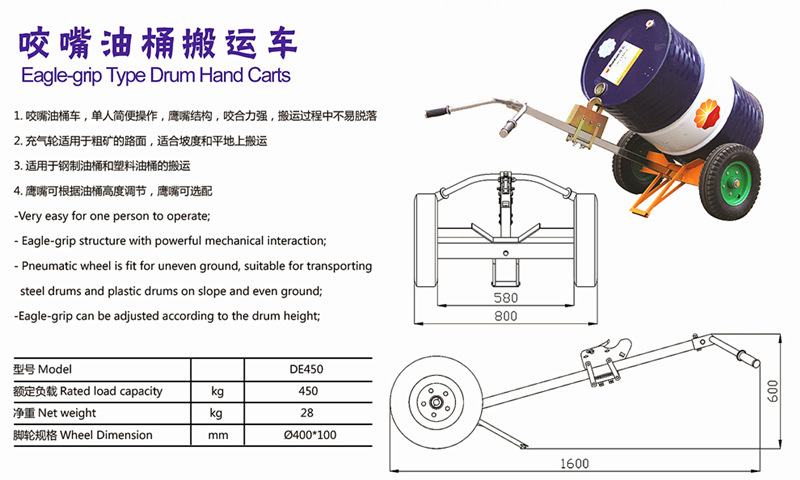 咬嘴油桶搬运车
Eagle-grip Type Drum Hand Carts

1. 咬嘴油桶车，单人简便操作，鹰嘴结构，咬合力强，搬运过程中不易脱落
2. 充气轮适用于粗矿的路面，适合坡度和平地上搬运
3. 适用于钢制油桶和塑料油桶的搬运
4. 鹰嘴可根据油桶高度调节，鹰嘴可选配
-Very easy for one person to operate;
- Eagle-grip structure with powerful mechanical interaction;
- Pneumatic wheel is fit for uneven ground, suitable for transporting steel drums and plastic drums on slope and even ground;
-Eagle-grip can be adjusted according to the drum height;

| 型号 Model | | DE450 |
|---|---|---|
| 额定负载 Rated load capacity | kg | 450 |
| 净重 Net weight | kg | 28 |
| 脚轮规格 Wheel Dimension | mm | Ø400*100 |

580
800
600
1600