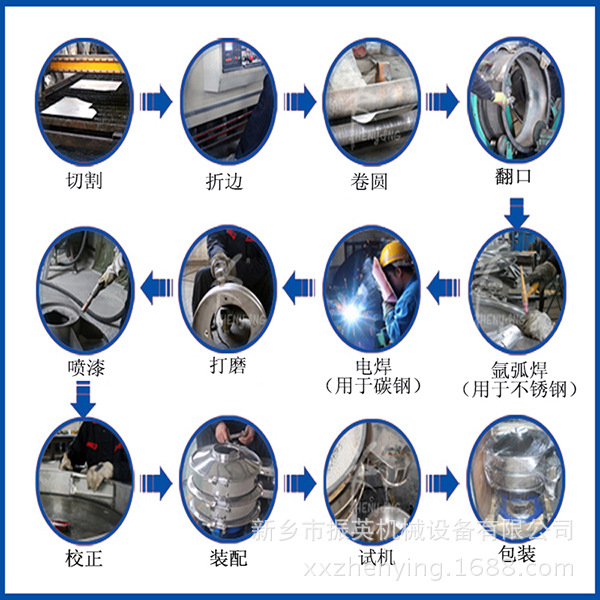 切割

折边

卷圆

翻口

氩弧焊
（用于不锈钢）

电焊
（用于碳钢）

打磨

喷漆

校正

装配

试机

包装

新乡市振英机械设备有限公司
xxzhenying.1688.com