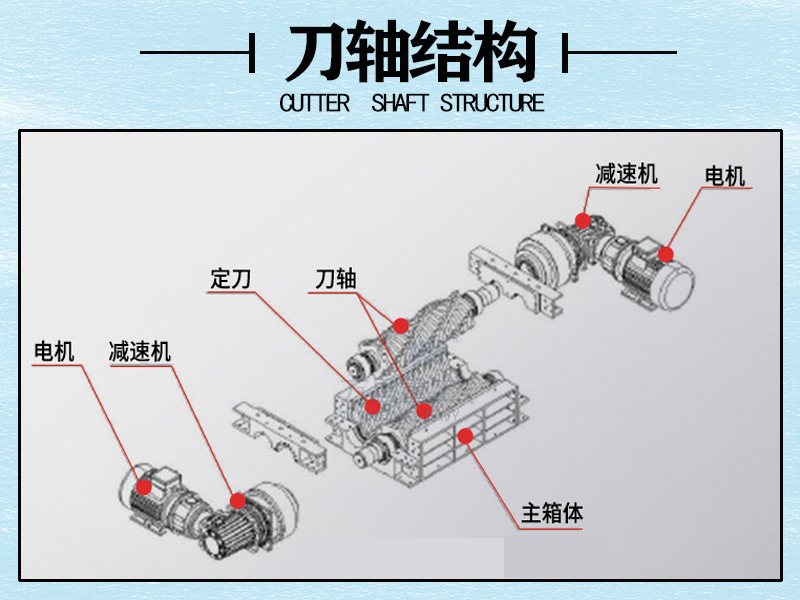 刀轴结构
CUTTER SHAFT STRUCTURE

减速机
电机
定刀
刀轴
电机
减速机
主箱体