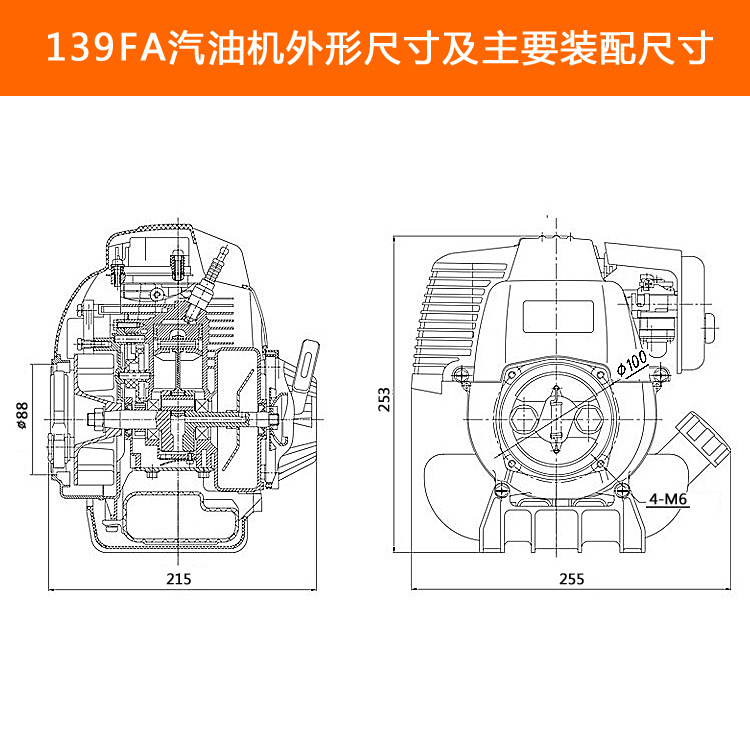 139FA汽油机外形尺寸及主要装配尺寸

ø88

215

253

ø100

4-M6

255