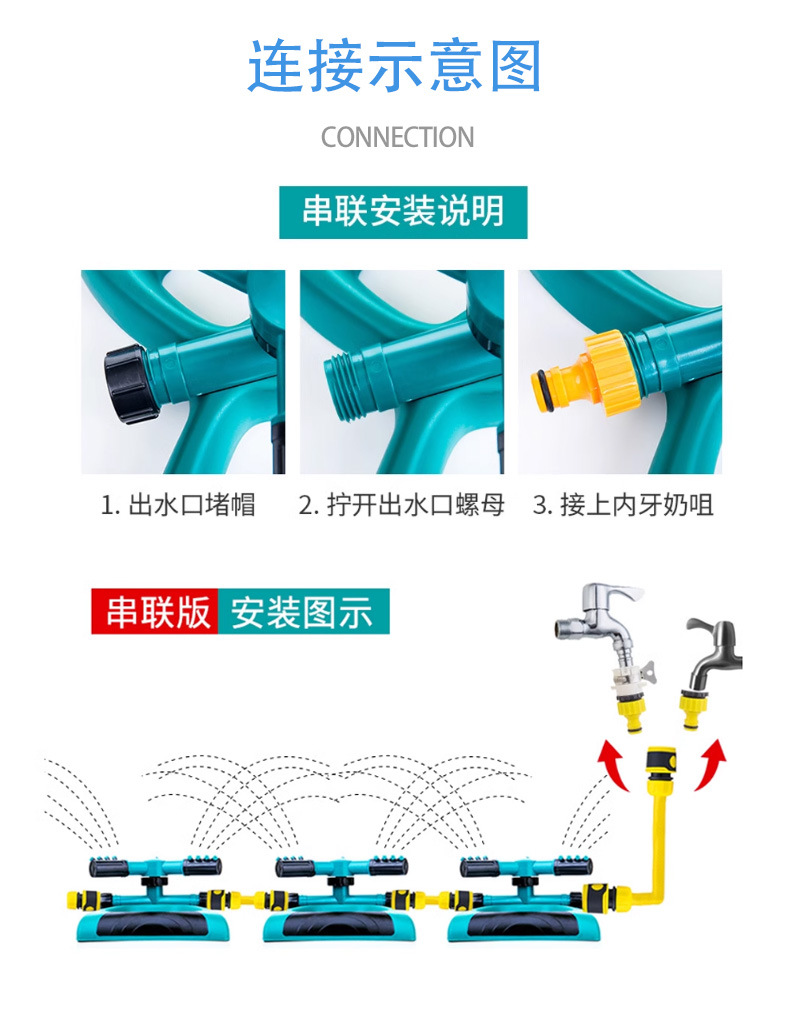 连接示意图

CONNECTION

串联安装说明

1. 出水口堵帽

2. 拧开出水口螺母

3. 接上内牙奶咀

串联版 安装图示