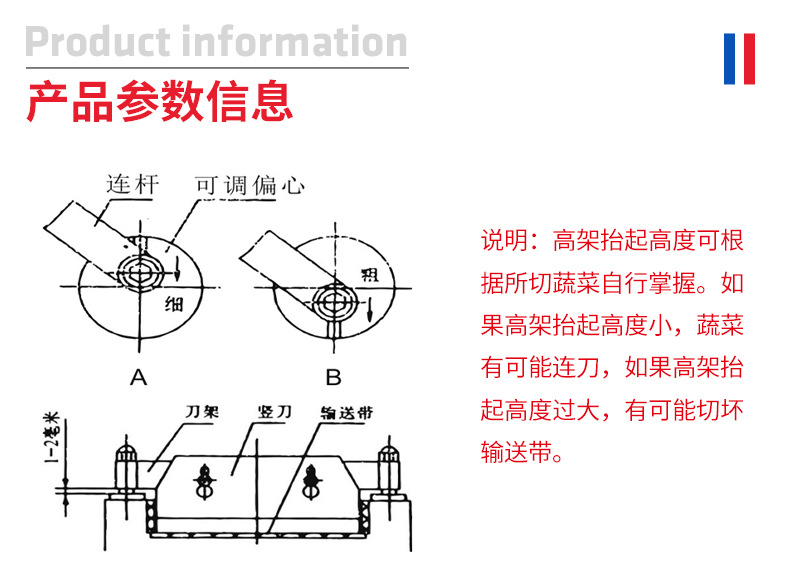 Product information
产品参数信息

连杆 可调偏心

细

粗

A B

1-2毫米

刀架 竖刀 输送带

说明：高架抬起高度可根据所切蔬菜自行掌握。如果高架抬起高度小，蔬菜有可能连刀，如果高架抬起高度过大，有可能切坏输送带。