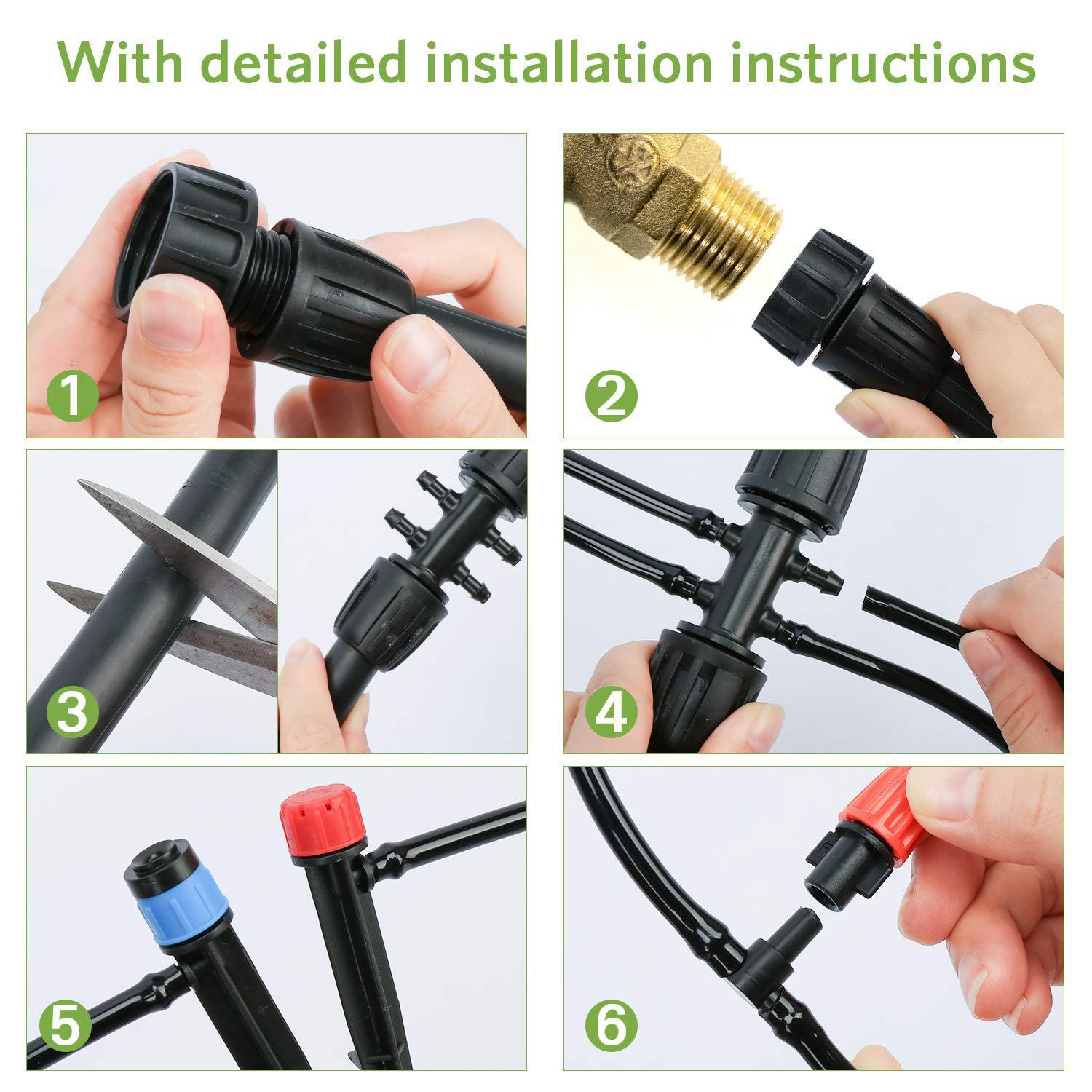 With detailed installation instructions

1

2

3

4

5

6