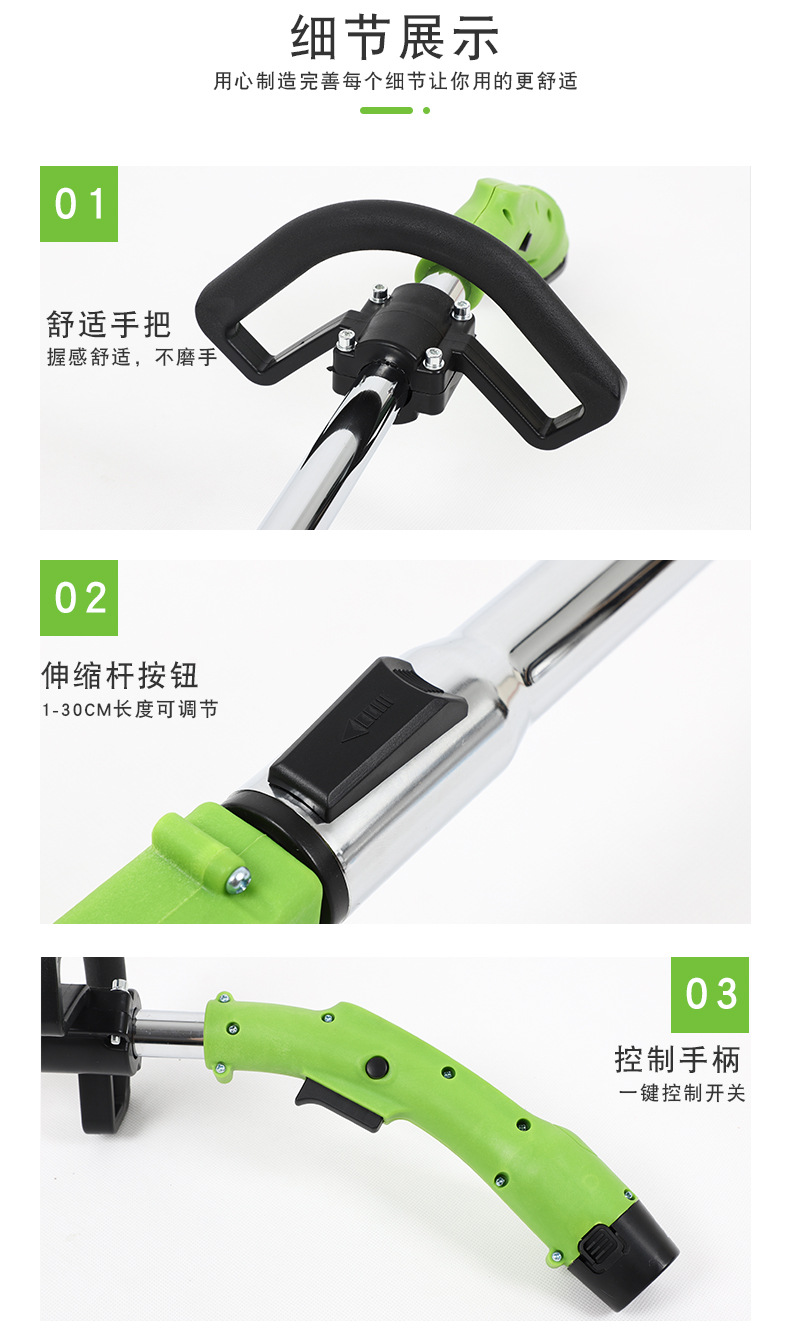 细节展示
用心制造完善每个细节让你用的更舒适

01
舒适手把
握感舒适，不磨手

02
伸缩杆按钮
1-30CM长度可调节

03
控制手柄
一键控制开关